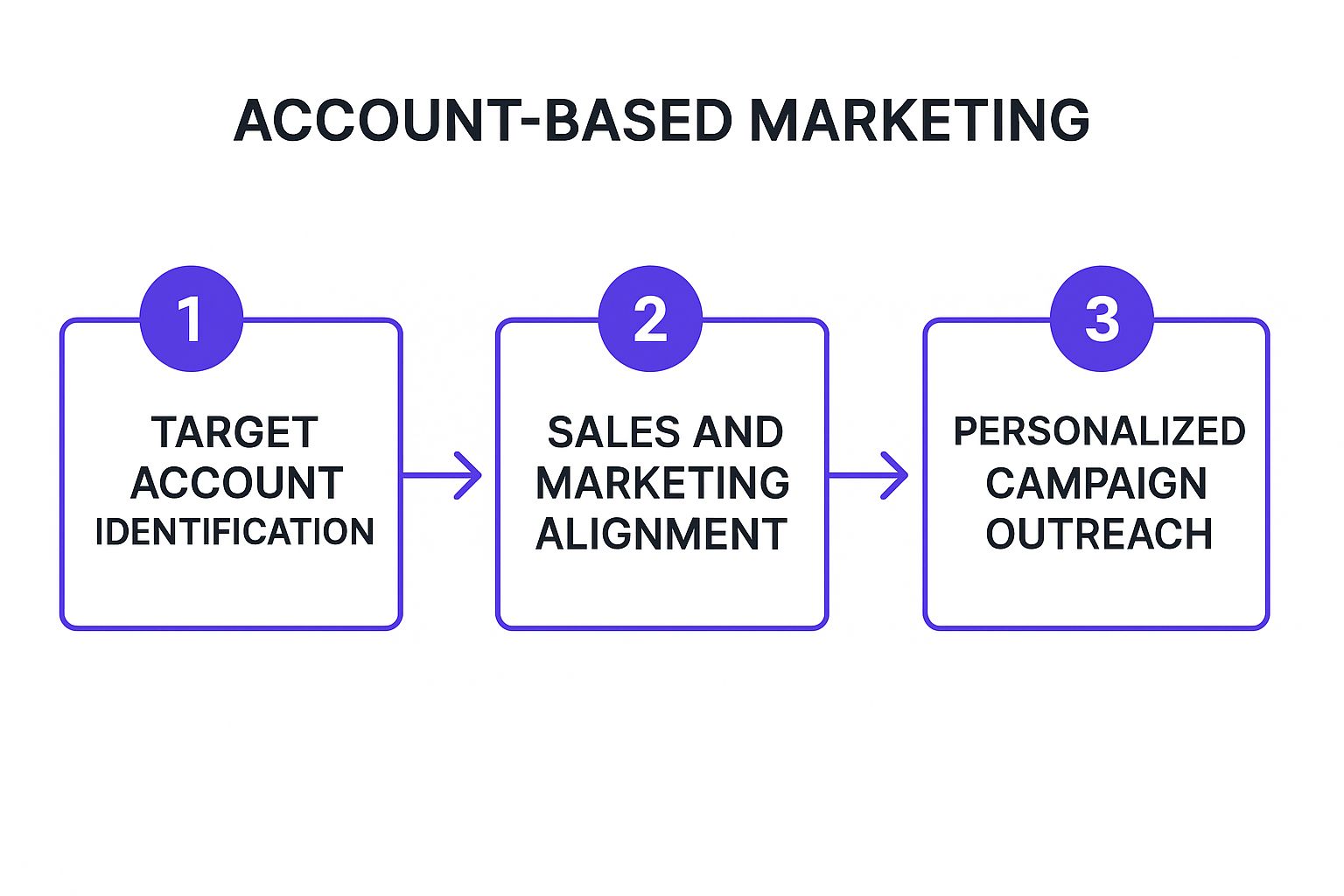 ACCOUNT-BASED MARKETING

1
TARGET ACCOUNT IDENTIFICATION

2
SALES AND MARKETING ALIGNMENT

3
PERSONALIZED CAMPAIGN OUTREACH